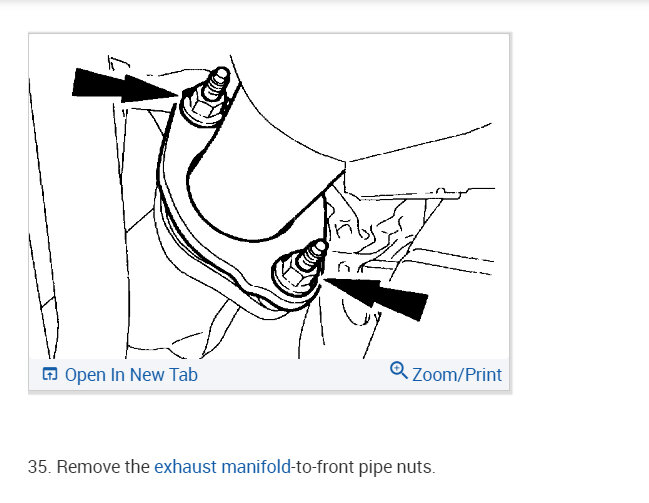 Open In New Tab

Zoom/Print

35. Remove the exhaust manifold-to-front pipe nuts.