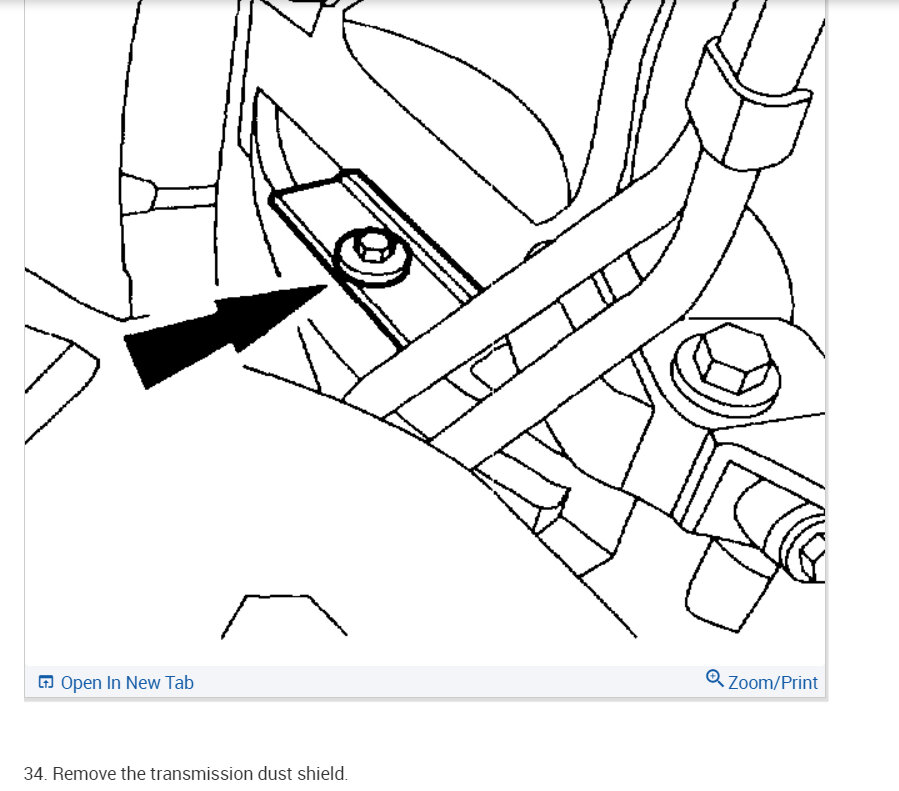 Open In New Tab

Zoom/Print

34. Remove the transmission dust shield.