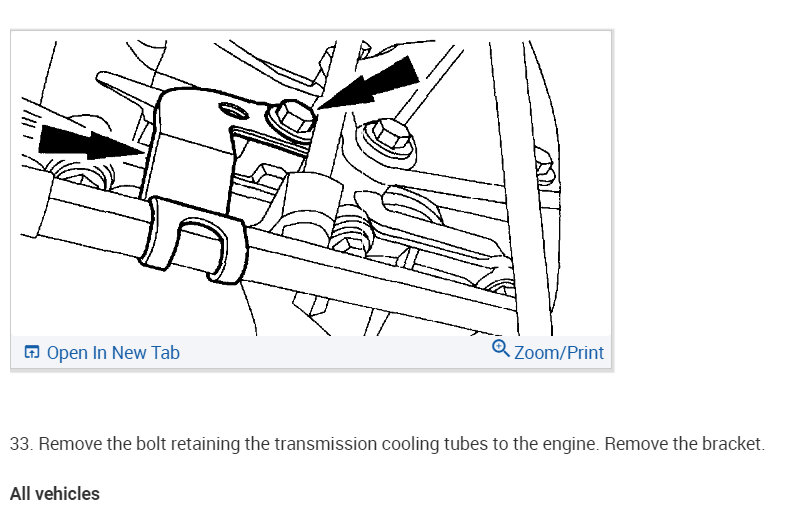 Open In New Tab

Zoom/Print

33. Remove the bolt retaining the transmission cooling tubes to the engine. Remove the bracket.

All vehicles