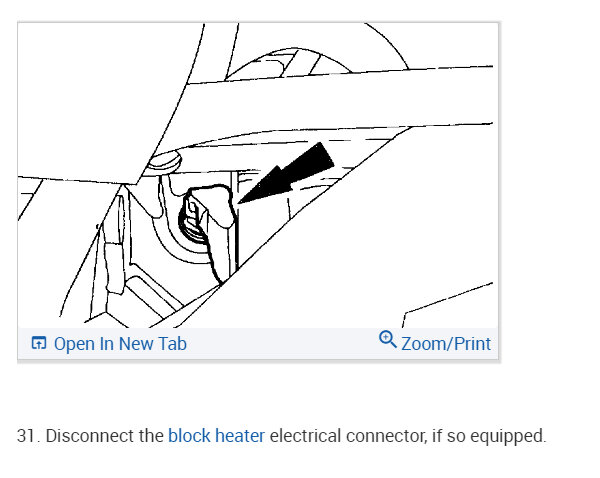 Open In New Tab
Zoom/Print

31. Disconnect the block heater electrical connector, if so equipped.