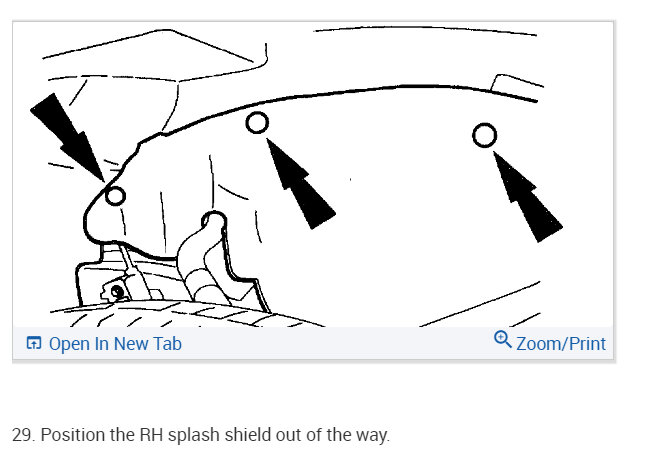 Open In New Tab

Zoom/Print

29. Position the RH splash shield out of the way.