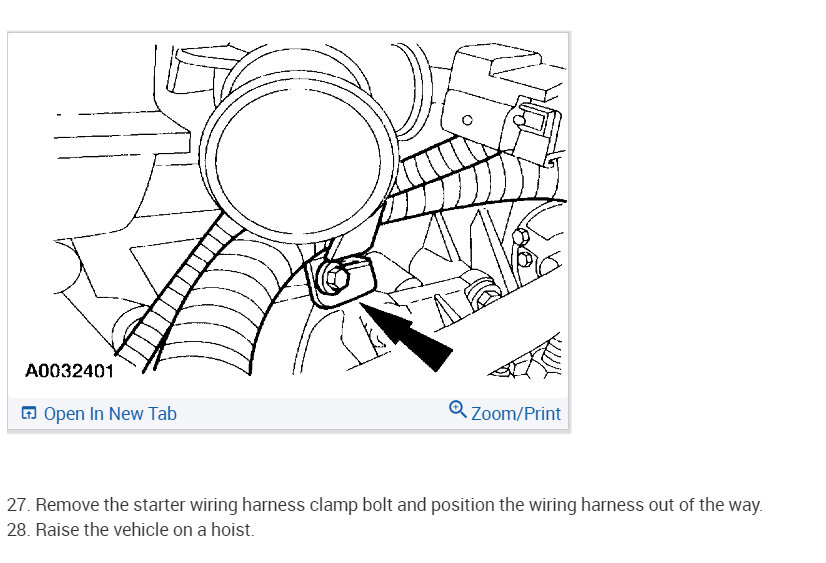 A0032401

Open In New Tab

Zoom/Print

27. Remove the starter wiring harness clamp bolt and position the wiring harness out of the way.
28. Raise the vehicle on a hoist.