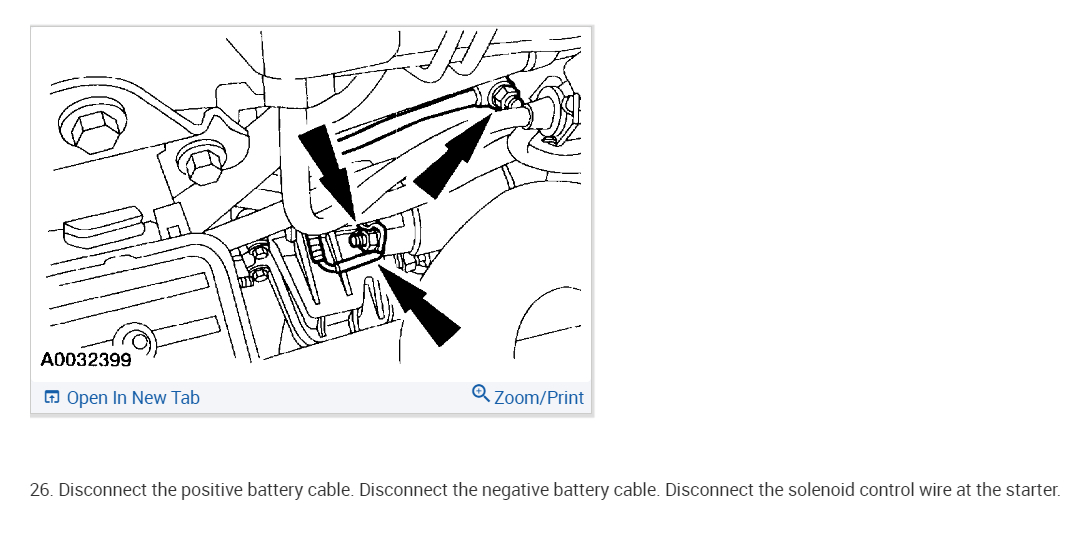 A0032399

Open In New Tab

Zoom/Print

26. Disconnect the positive battery cable. Disconnect the negative battery cable. Disconnect the solenoid control wire at the starter.