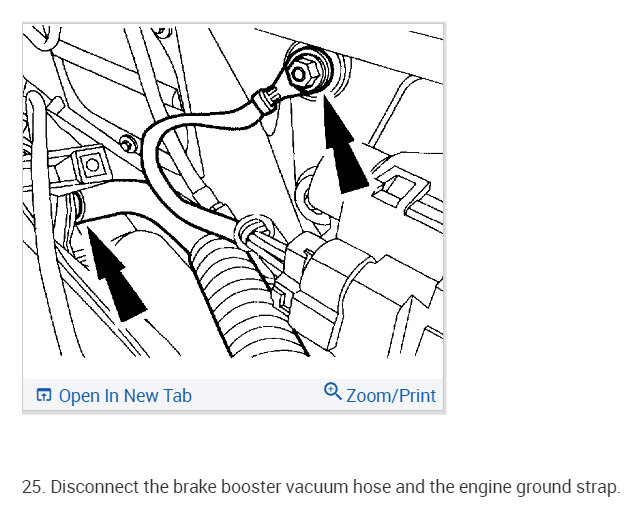 Open In New Tab

Zoom/Print

25. Disconnect the brake booster vacuum hose and the engine ground strap.