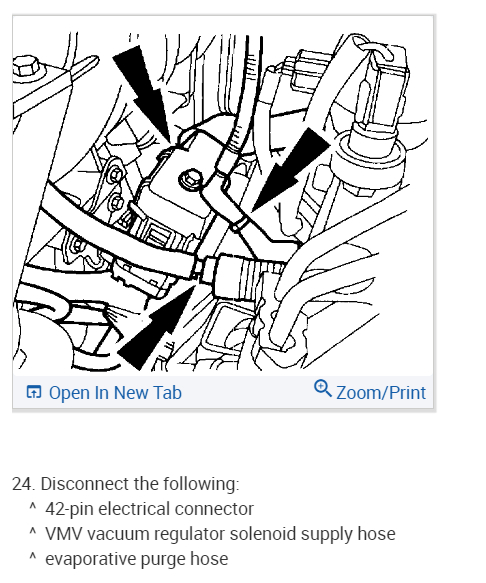 Open In New Tab
Zoom/Print

24. Disconnect the following:
^ 42-pin electrical connector
^ VMV vacuum regulator solenoid supply hose
^ evaporative purge hose