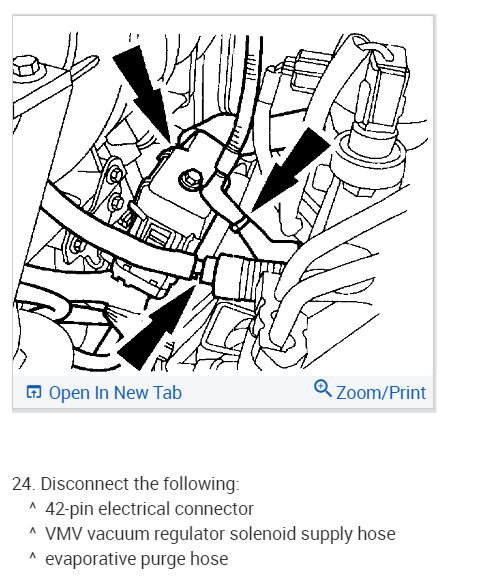 Open In New Tab

Zoom/Print

24. Disconnect the following:

^ 42-pin electrical connector

^ VMV vacuum regulator solenoid supply hose

^ evaporative purge hose