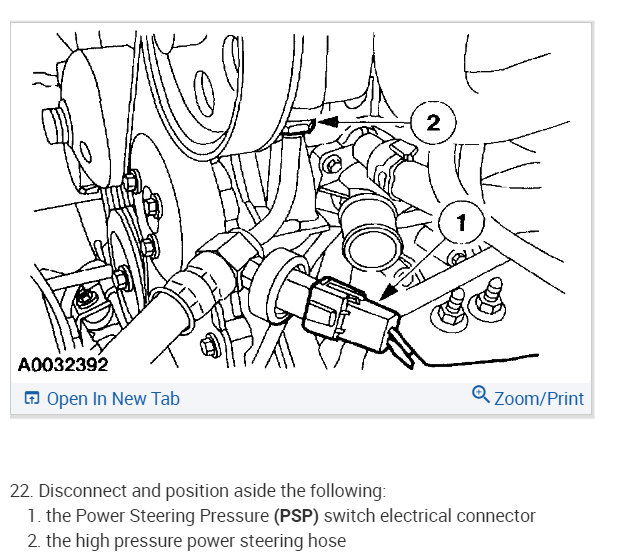 2

1

A0032392

Open In New Tab

Zoom/Print

22. Disconnect and position aside the following:
1. the Power Steering Pressure (PSP) switch electrical connector
2. the high pressure power steering hose