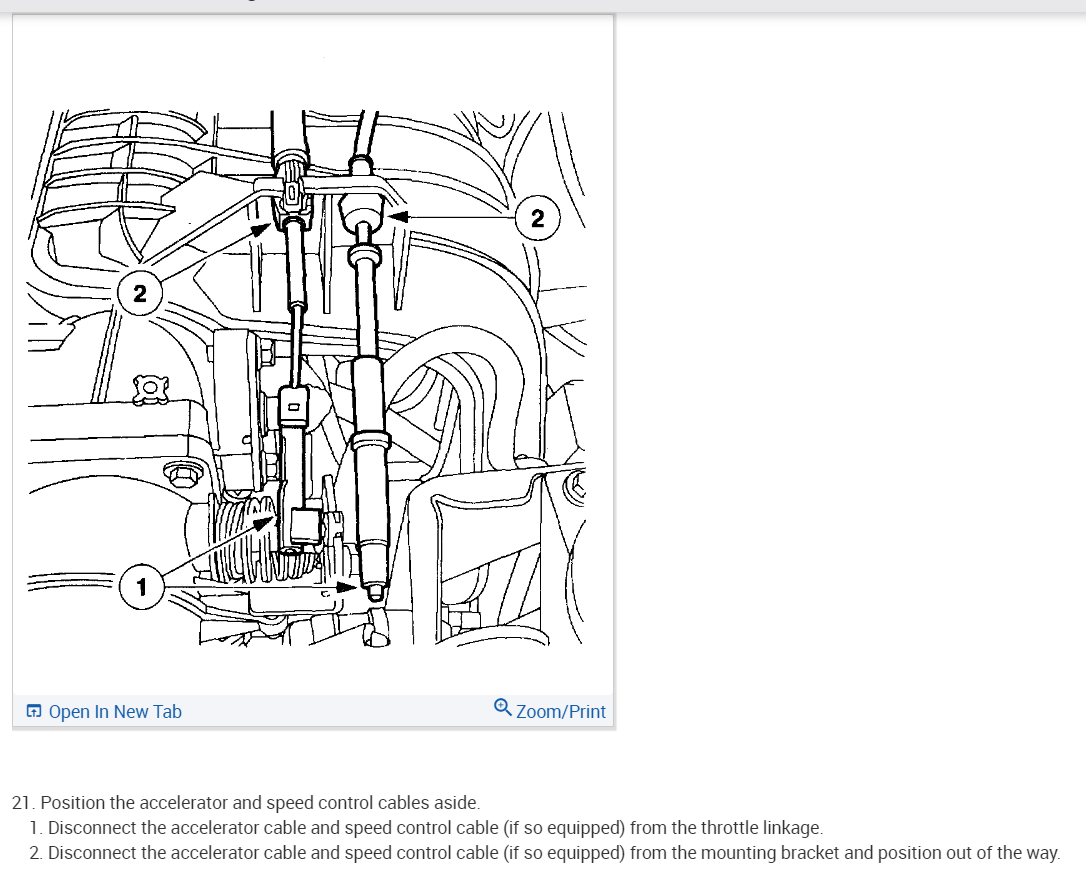 2

2

1

Open In New Tab

Zoom/Print

21. Position the accelerator and speed control cables aside.
1. Disconnect the accelerator cable and speed control cable (if so equipped) from the throttle linkage.
2. Disconnect the accelerator cable and speed control cable (if so equipped) from the mounting bracket and position out of the way.