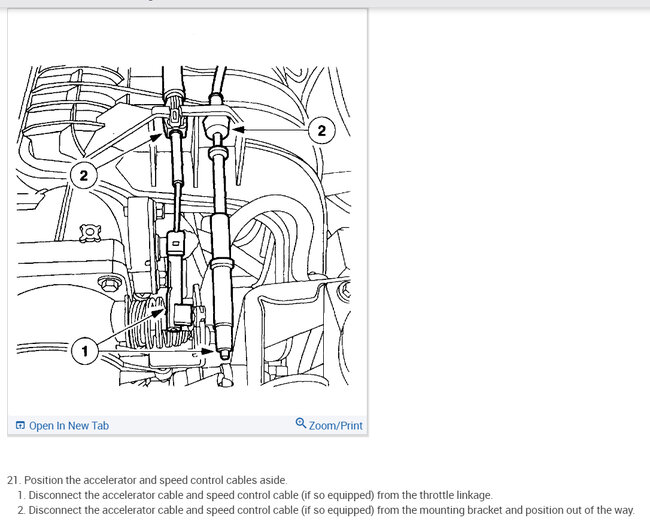 2

2

1

Open In New Tab

Zoom/Print

21. Position the accelerator and speed control cables aside.

1. Disconnect the accelerator cable and speed control cable (if so equipped) from the throttle linkage.

2. Disconnect the accelerator cable and speed control cable (if so equipped) from the mounting bracket and position out of the way.