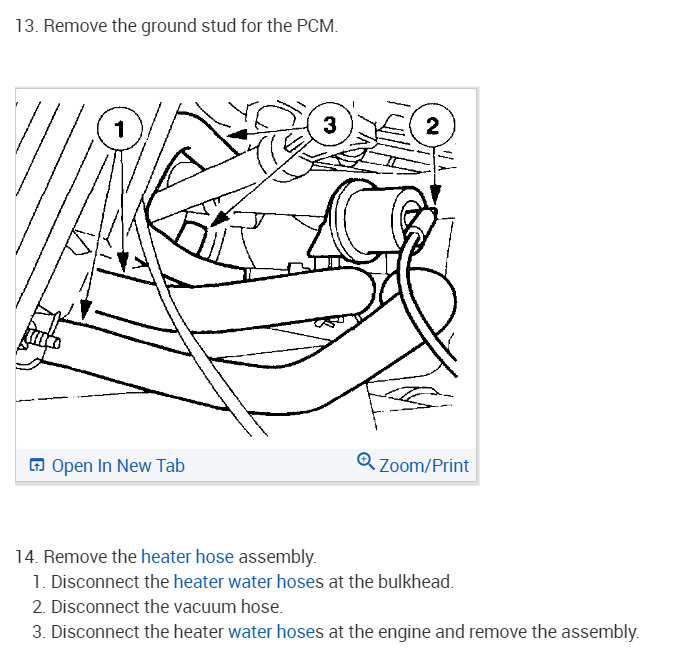 13. Remove the ground stud for the PCM.

1
3
2

Open In New Tab
Zoom/Print

14. Remove the heater hose assembly.
1. Disconnect the heater water hoses at the bulkhead.
2. Disconnect the vacuum hose.
3. Disconnect the heater water hoses at the engine and remove the assembly.