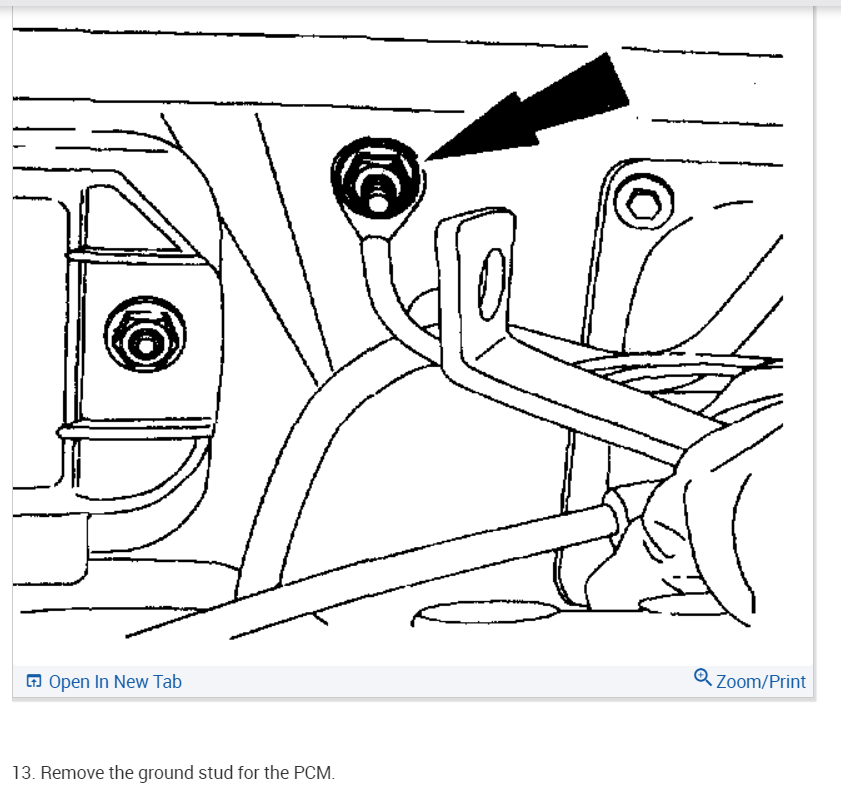 Open In New Tab

Zoom/Print

13. Remove the ground stud for the PCM.