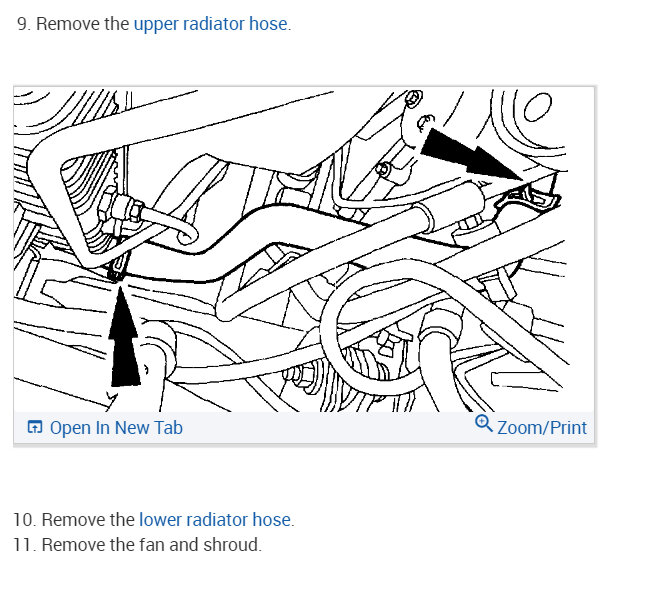 9. Remove the upper radiator hose.

Open In New Tab

Zoom/Print

10. Remove the lower radiator hose.
11. Remove the fan and shroud.