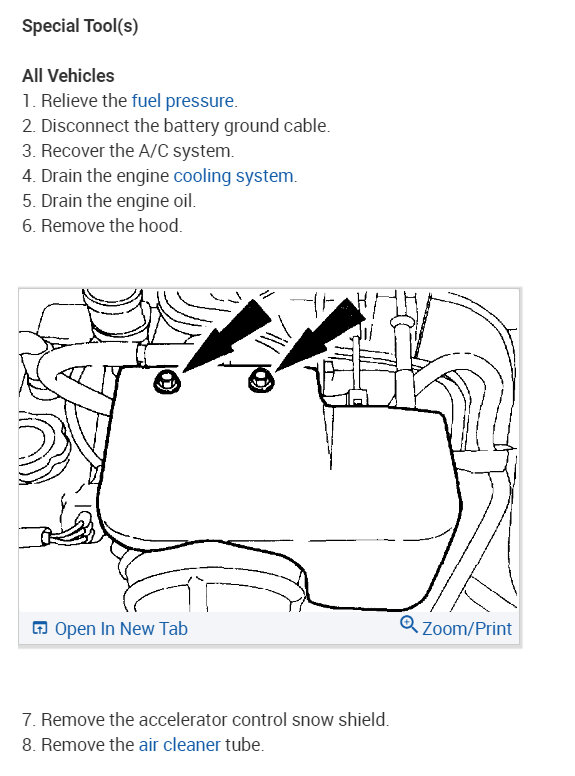 Special Tool(s)

All Vehicles
1. Relieve the fuel pressure.
2. Disconnect the battery ground cable.
3. Recover the A/C system.
4. Drain the engine cooling system.
5. Drain the engine oil.
6. Remove the hood.

Open In New Tab
Zoom/Print

7. Remove the accelerator control snow shield.
8. Remove the air cleaner tube.