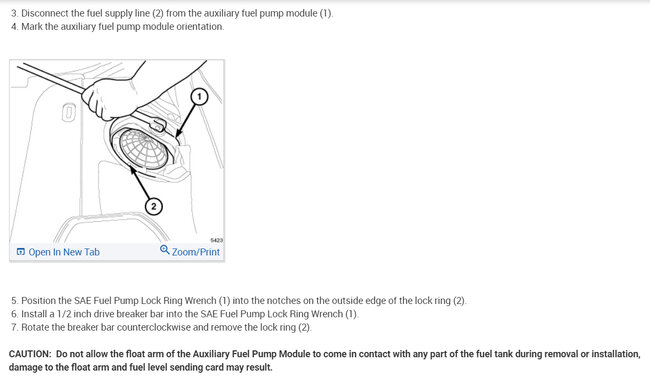 3. Disconnect the fuel supply line (2) from the auxiliary fuel pump module (1).
4. Mark the auxiliary fuel pump module orientation.

1

2

5423

Open In New Tab
Zoom/Print

5. Position the SAE Fuel Pump Lock Ring Wrench (1) into the notches on the outside edge of the lock ring (2).
6. Install a 1/2 inch drive breaker bar into the SAE Fuel Pump Lock Ring Wrench (1).
7. Rotate the breaker bar counterclockwise and remove the lock ring (2).

CAUTION: Do not allow the float arm of the Auxiliary Fuel Pump Module to come in contact with any part of the fuel tank during removal or installation, damage to the float arm and fuel level sending card may result.