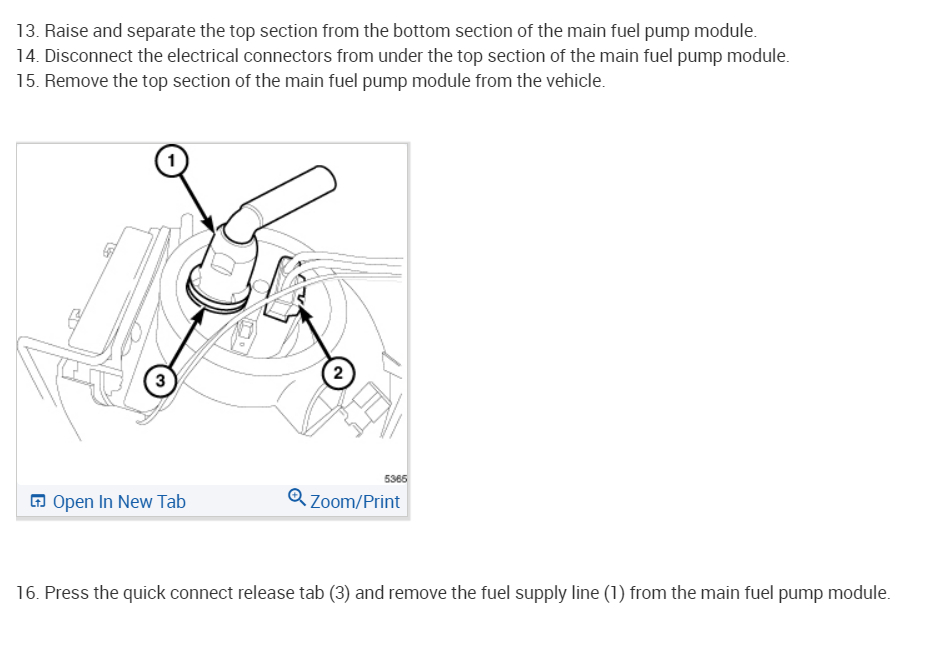 13. Raise and separate the top section from the bottom section of the main fuel pump module.
14. Disconnect the electrical connectors from under the top section of the main fuel pump module.
15. Remove the top section of the main fuel pump module from the vehicle.

1

3

2

5365

Open In New Tab Zoom/Print

16. Press the quick connect release tab (3) and remove the fuel supply line (1) from the main fuel pump module.