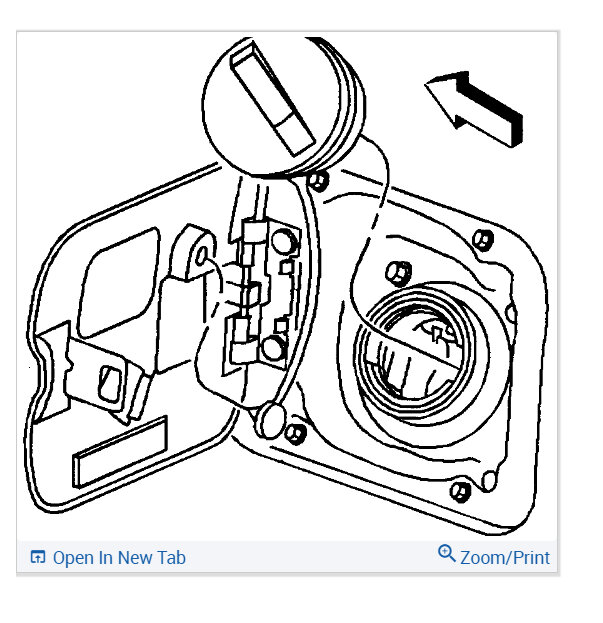 Open In New Tab
Zoom/Print