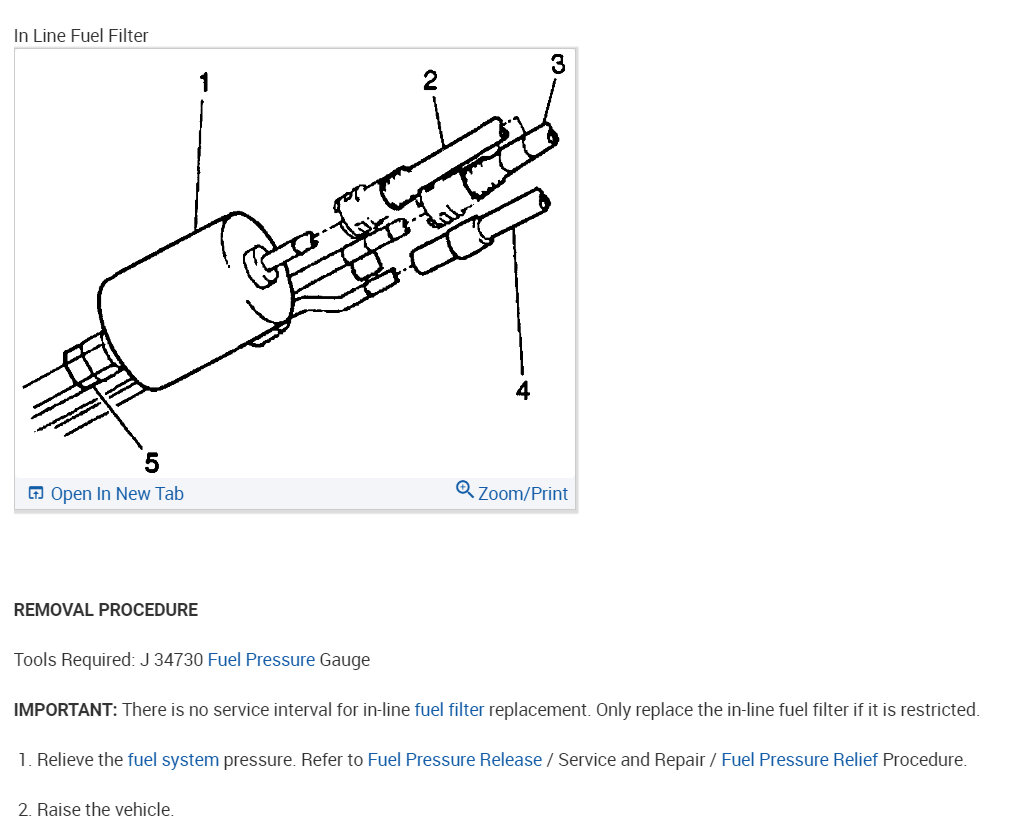 In Line Fuel Filter

1
2
3
4
5

Open In New Tab
Zoom/Print

REMOVAL PROCEDURE

Tools Required: J 34730 Fuel Pressure Gauge

IMPORTANT: There is no service interval for in-line fuel filter replacement. Only replace the in-line fuel filter if it is restricted.

1. Relieve the fuel system pressure. Refer to Fuel Pressure Release / Service and Repair / Fuel Pressure Relief Procedure.

2. Raise the vehicle.