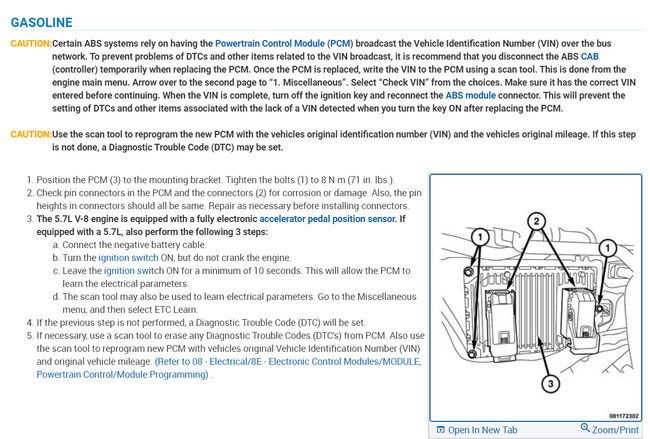 GASOLINE

CAUTION:Certain ABS systems rely on having the Powertrain Control Module (PCM) broadcast the Vehicle Identification Number (VIN) over the bus network. To prevent problems of DTCs and other items related to the VIN broadcast, it is recommend that you disconnect the ABS CAB (controller) temporarily when replacing the PCM. Once the PCM is replaced, write the VIN to the PCM using a scan tool. This is done from the engine main menu. Arrow over to the second page to "1. Miscellaneous". Select "Check VIN" from the choices. Make sure it has the correct VIN entered before continuing. When the VIN is complete, turn off the ignition key and reconnect the ABS module connector. This will prevent the setting of DTCs and other items associated with the lack of a VIN detected when you turn the key ON after replacing the PCM.

CAUTION:Use the scan tool to reprogram the new PCM with the vehicles original identification number (VIN) and the vehicles original mileage. If this step is not done, a Diagnostic Trouble Code (DTC) may be set.

1. Position the PCM (3) to the mounting bracket. Tighten the bolts (1) to 8 N·m (71 in. lbs.).
2. Check pin connectors in the PCM and the connectors (2) for corrosion or damage. Also, the pin heights in connectors should all be same. Repair as necessary before installing connectors.
3. The 5.7L V-8 engine is equipped with a fully electronic accelerator pedal position sensor. If equipped with a 5.7L, also perform the following 3 steps:
a. Connect the negative battery cable.
b. Turn the ignition switch ON, but do not crank the engine.
c. Leave the ignition switch ON for a minimum of 10 seconds. This will allow the PCM to learn the electrical parameters.
d. The scan tool may also be used to learn electrical parameters. Go to the Miscellaneous menu, and then select ETC Learn.
4. If the previous step is not performed, a Diagnostic Trouble Code (DTC) will be set.
5. If necessary, use a scan tool to erase any Diagnostic Trouble Codes (DTC's) from PCM. Also use the scan tool to reprogram new PCM with vehicles original Vehicle Identification Number (VIN) and original vehicle mileage. (Refer to 08 - Electrical/8E - Electronic Control Modules/MODULE, Powertrain Control/Module Programming) .

1
2
1
3
081172302

Open In New Tab
Zoom/Print