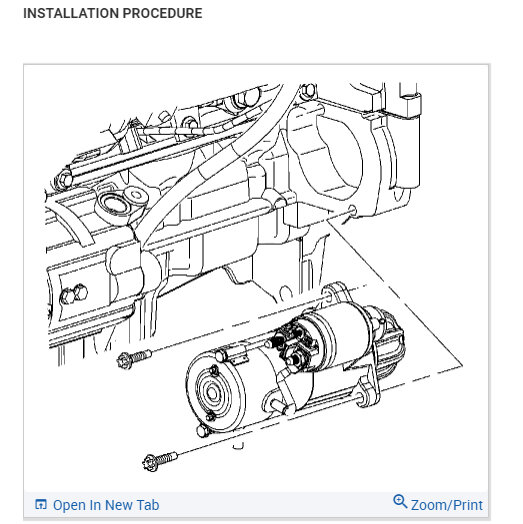 INSTALLATION PROCEDURE

Open In New Tab

Zoom/Print