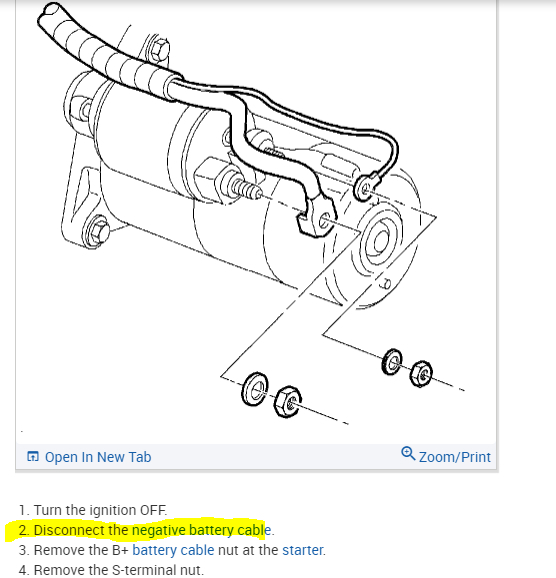 Open In New Tab

Zoom/Print

1. Turn the ignition OFF.
2. Disconnect the negative battery cable.
3. Remove the B+ battery cable nut at the starter.
4. Remove the S-terminal nut.