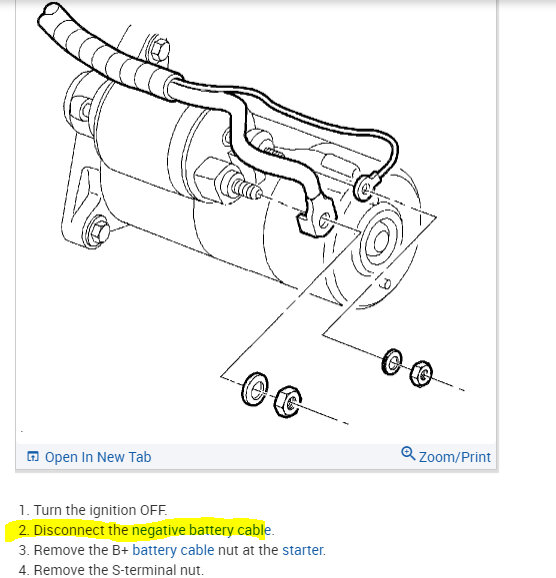 Open In New Tab

Zoom/Print

1. Turn the ignition OFF.
2. Disconnect the negative battery cable.
3. Remove the B+ battery cable nut at the starter.
4. Remove the S-terminal nut.