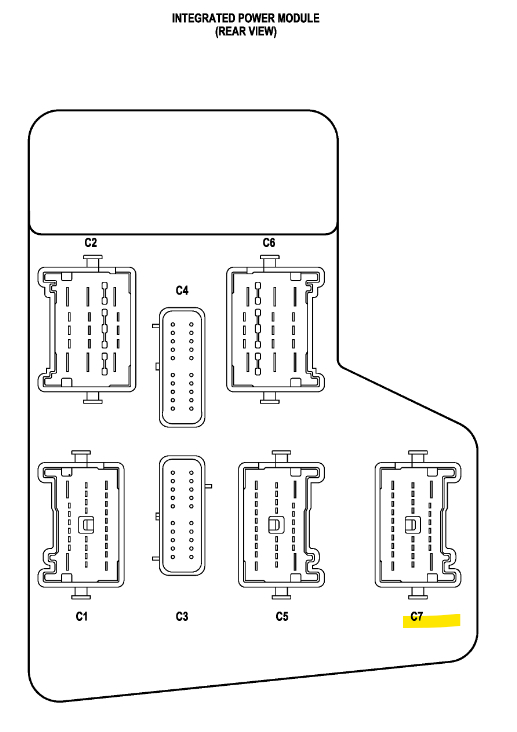 INTEGRATED POWER MODULE
(REAR VIEW)

C2

C6

C4

C1

C3

C5

C7