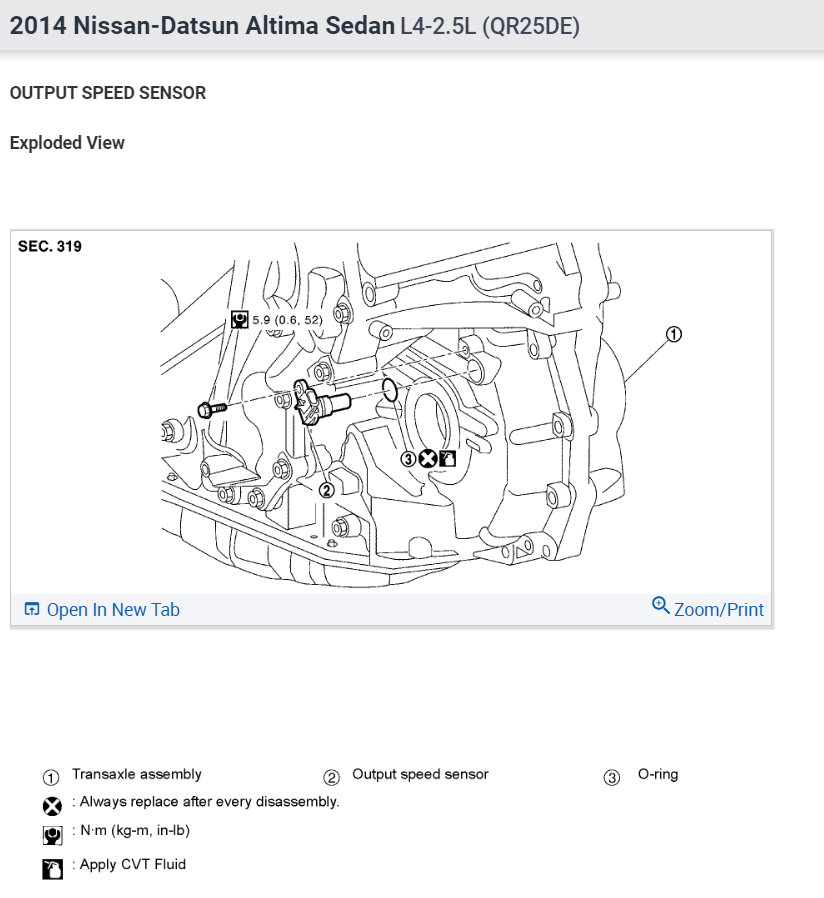 2014 Nissan-Datsun Altima Sedan L4-2.5L (QR25DE)

OUTPUT SPEED SENSOR

Exploded View

SEC. 319

5.9 (0.6, 52)

①

②

③

Open In New Tab

Zoom/Print

① Transaxle assembly ② Output speed sensor ③ O-ring

: Always replace after every disassembly.

: N·m (kg-m, in-lb)

: Apply CVT Fluid