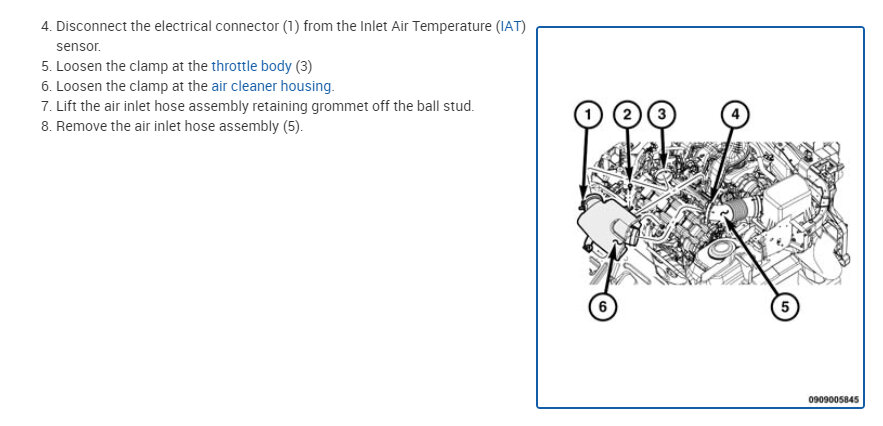 4. Disconnect the electrical connector (1) from the Inlet Air Temperature (IAT) sensor.
5. Loosen the clamp at the throttle body (3)
6. Loosen the clamp at the air cleaner housing.
7. Lift the air inlet hose assembly retaining grommet off the ball stud.
8. Remove the air inlet hose assembly (5).

1 2 3 4

6 5

0909005845