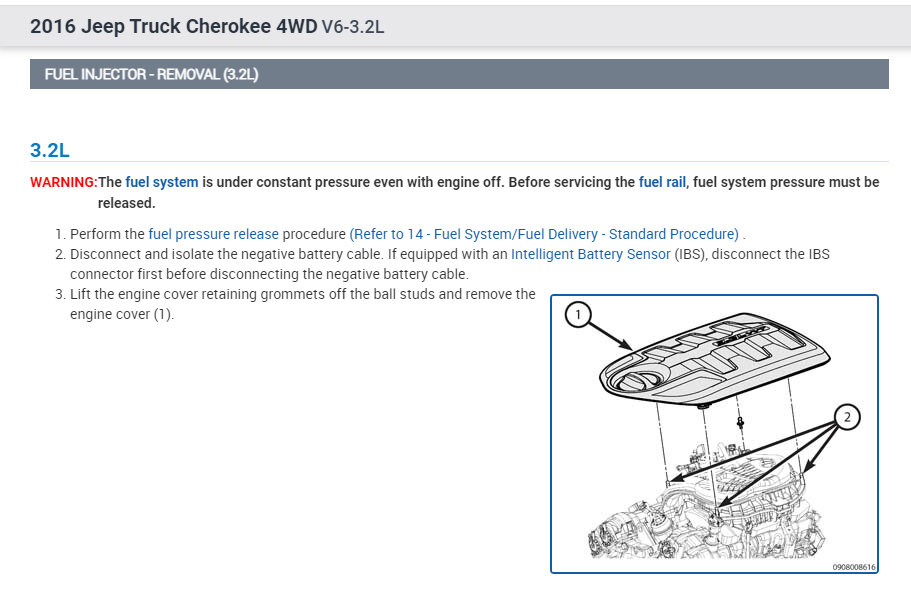 2016 Jeep Truck Cherokee 4WD V6-3.2L

FUEL INJECTOR - REMOVAL (3.2L)

3.2L

WARNING:The fuel system is under constant pressure even with engine off. Before servicing the fuel rail, fuel system pressure must be released.

1. Perform the fuel pressure release procedure (Refer to 14 - Fuel System/Fuel Delivery - Standard Procedure) .
2. Disconnect and isolate the negative battery cable. If equipped with an Intelligent Battery Sensor (IBS), disconnect the IBS connector first before disconnecting the negative battery cable.
3. Lift the engine cover retaining grommets off the ball studs and remove the engine cover (1).

1

2

0908008616