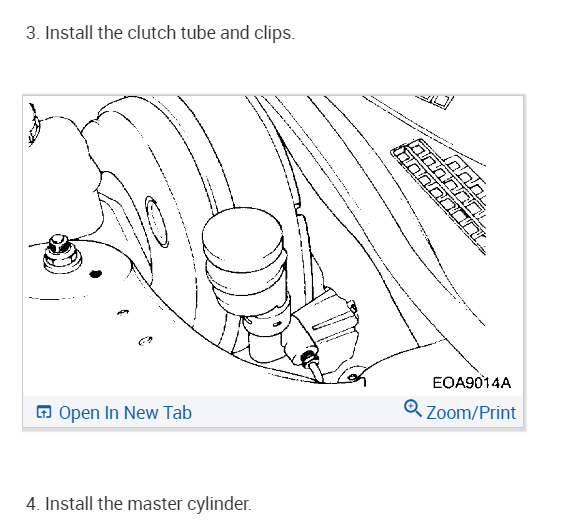 3. Install the clutch tube and clips.

EOA9014A

Open In New Tab

Zoom/Print

4. Install the master cylinder.