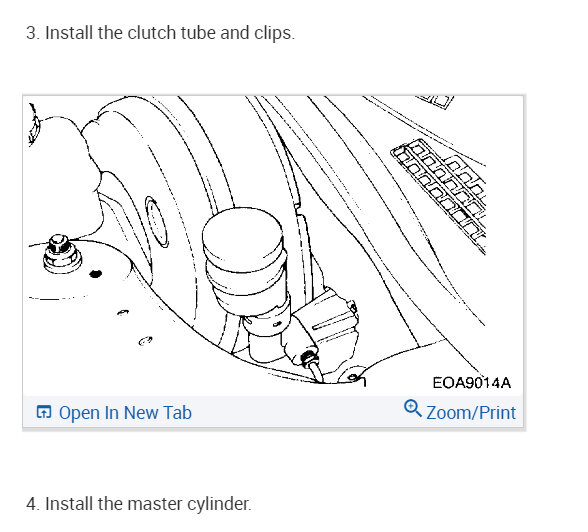 3. Install the clutch tube and clips.

EOA9014A

Open In New Tab

Zoom/Print

4. Install the master cylinder.