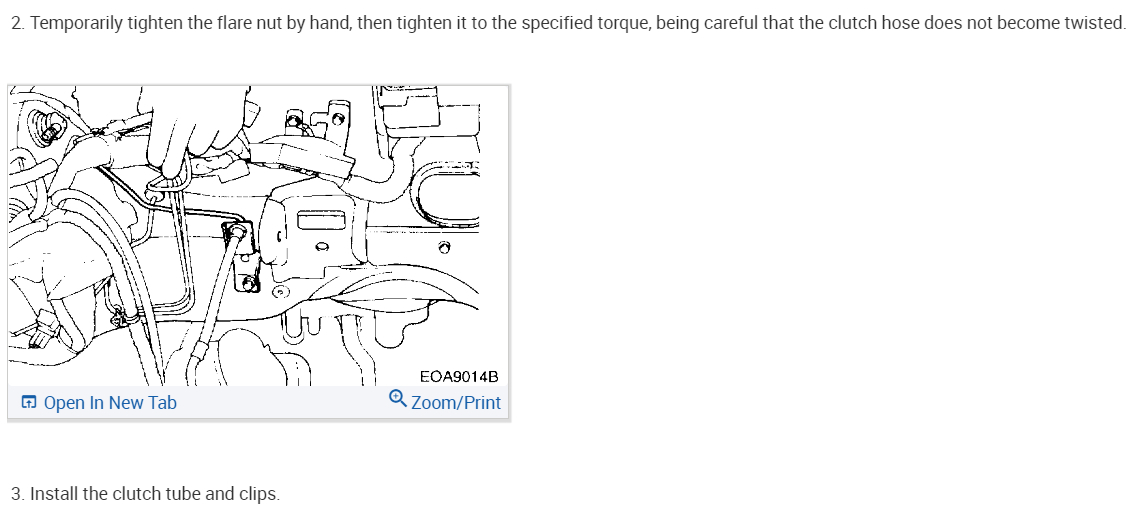 2. Temporarily tighten the flare nut by hand, then tighten it to the specified torque, being careful that the clutch hose does not become twisted.

EOA9014B

Open In New Tab

Zoom/Print

3. Install the clutch tube and clips.