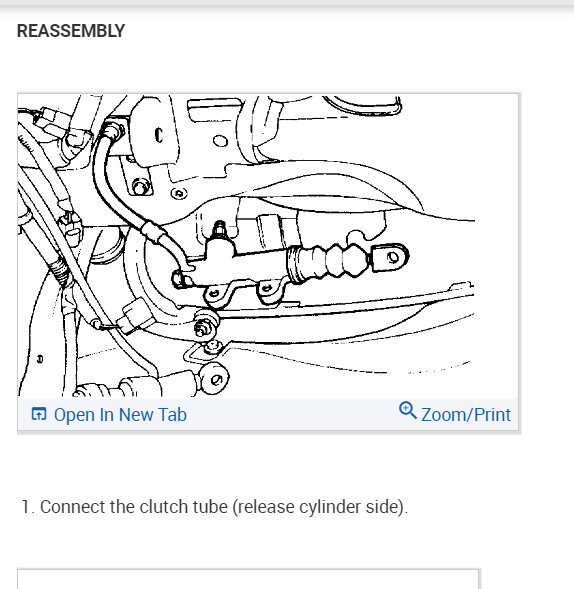 REASSEMBLY

Open In New Tab

Zoom/Print

1. Connect the clutch tube (release cylinder side).