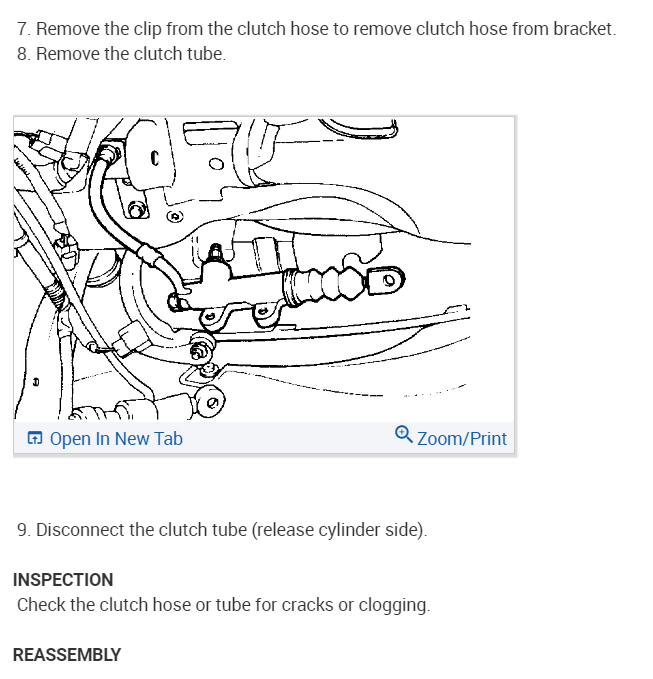 7. Remove the clip from the clutch hose to remove clutch hose from bracket.
8. Remove the clutch tube.

Open In New Tab
Zoom/Print

9. Disconnect the clutch tube (release cylinder side).

INSPECTION
Check the clutch hose or tube for cracks or clogging.

REASSEMBLY