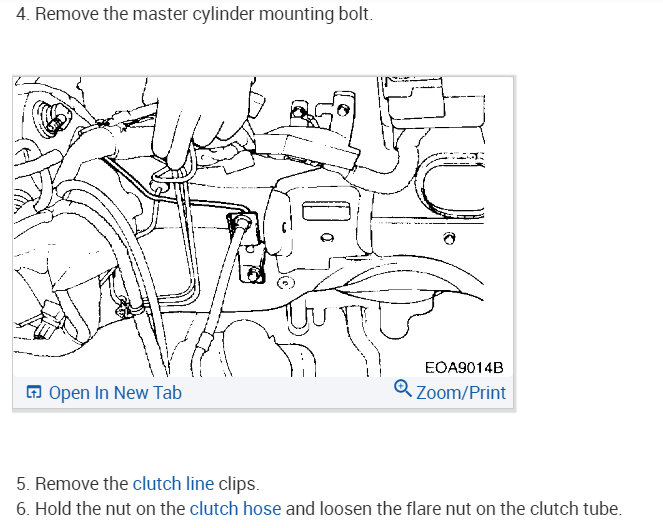 4. Remove the master cylinder mounting bolt.

EOA9014B

Open In New Tab

Zoom/Print

5. Remove the clutch line clips.
6. Hold the nut on the clutch hose and loosen the flare nut on the clutch tube.