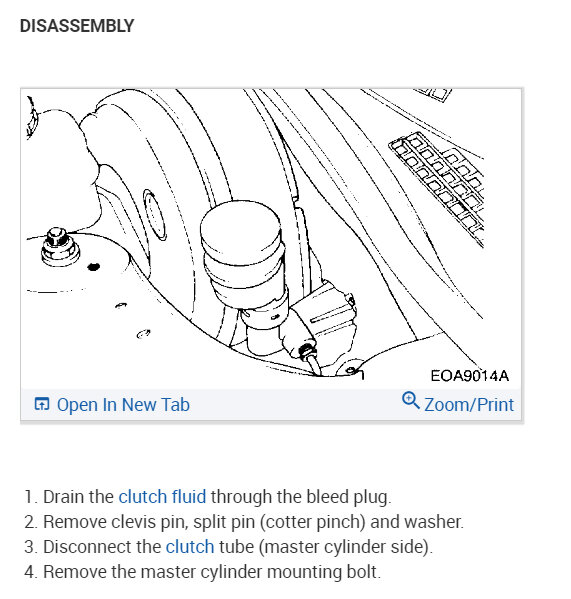 DISASSEMBLY

EOA9014A

Open In New Tab

Zoom/Print

1. Drain the clutch fluid through the bleed plug.
2. Remove clevis pin, split pin (cotter pinch) and washer.
3. Disconnect the clutch tube (master cylinder side).
4. Remove the master cylinder mounting bolt.