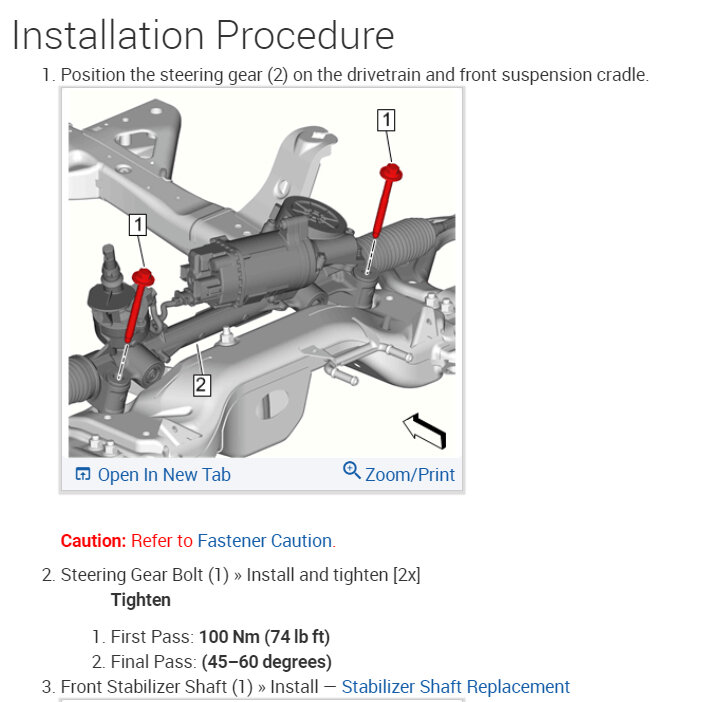 Installation Procedure

1. Position the steering gear (2) on the drivetrain and front suspension cradle.

1

1

2

Open In New Tab

Zoom/Print

Caution: Refer to Fastener Caution.

2. Steering Gear Bolt (1) » Install and tighten [2x]

Tighten

1. First Pass: 100 Nm (74 lb ft)
2. Final Pass: (45–60 degrees)

3. Front Stabilizer Shaft (1) » Install — Stabilizer Shaft Replacement