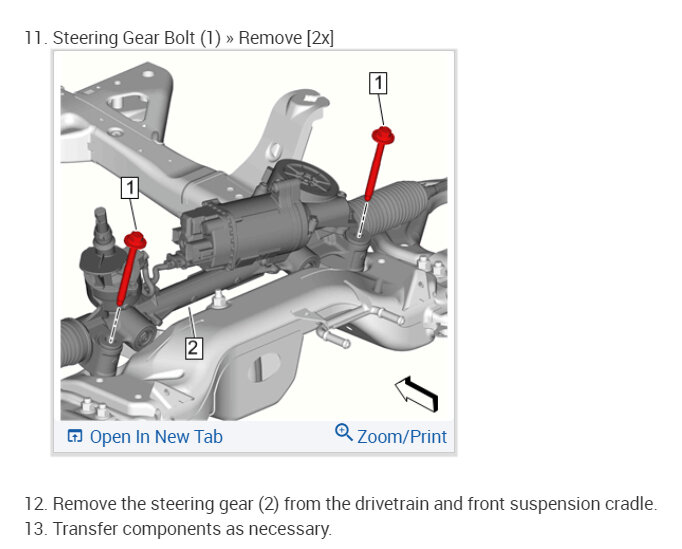 11. Steering Gear Bolt (1) » Remove [2x]

1

1

2

Open In New Tab

Zoom/Print

12. Remove the steering gear (2) from the drivetrain and front suspension cradle.
13. Transfer components as necessary.