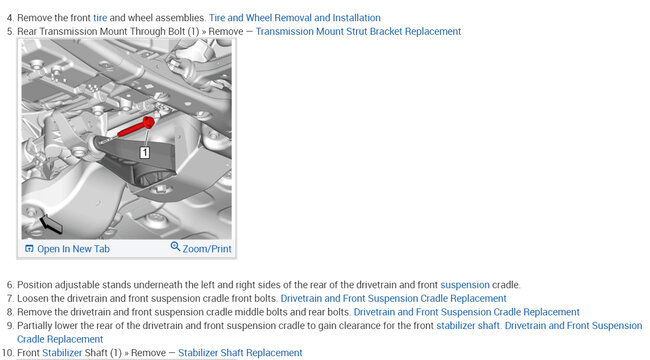 4. Remove the front tire and wheel assemblies. Tire and Wheel Removal and Installation
5. Rear Transmission Mount Through Bolt (1) » Remove — Transmission Mount Strut Bracket Replacement

1

Open In New Tab
Zoom/Print

6. Position adjustable stands underneath the left and right sides of the rear of the drivetrain and front suspension cradle.
7. Loosen the drivetrain and front suspension cradle front bolts. Drivetrain and Front Suspension Cradle Replacement
8. Remove the drivetrain and front suspension cradle middle bolts and rear bolts. Drivetrain and Front Suspension Cradle Replacement
9. Partially lower the rear of the drivetrain and front suspension cradle to gain clearance for the front stabilizer shaft. Drivetrain and Front Suspension Cradle Replacement
10. Front Stabilizer Shaft (1) » Remove — Stabilizer Shaft Replacement