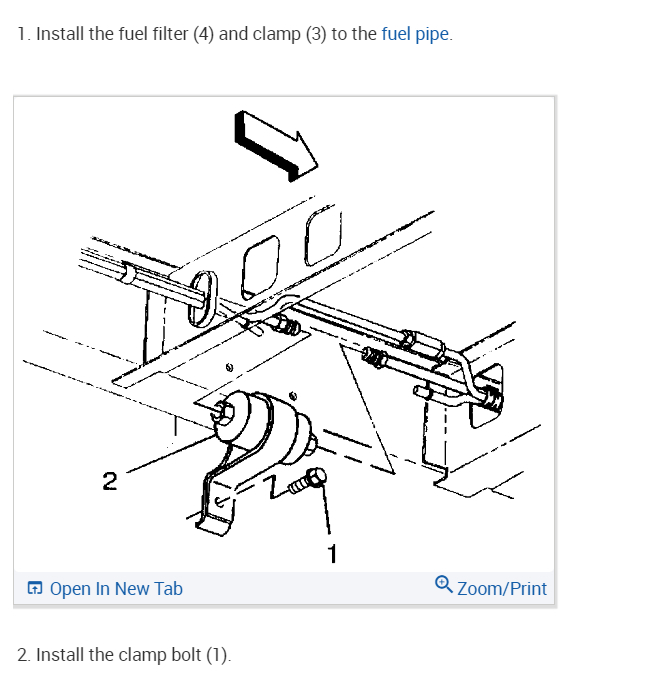 1. Install the fuel filter (4) and clamp (3) to the fuel pipe.

2

1

Open In New Tab

Zoom/Print

2. Install the clamp bolt (1).