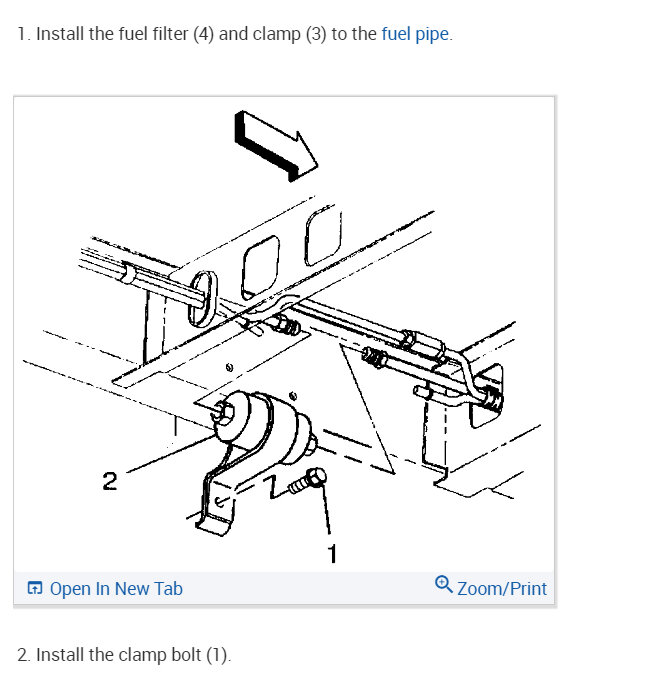 1. Install the fuel filter (4) and clamp (3) to the fuel pipe.

2

1

Open In New Tab

Zoom/Print

2. Install the clamp bolt (1).