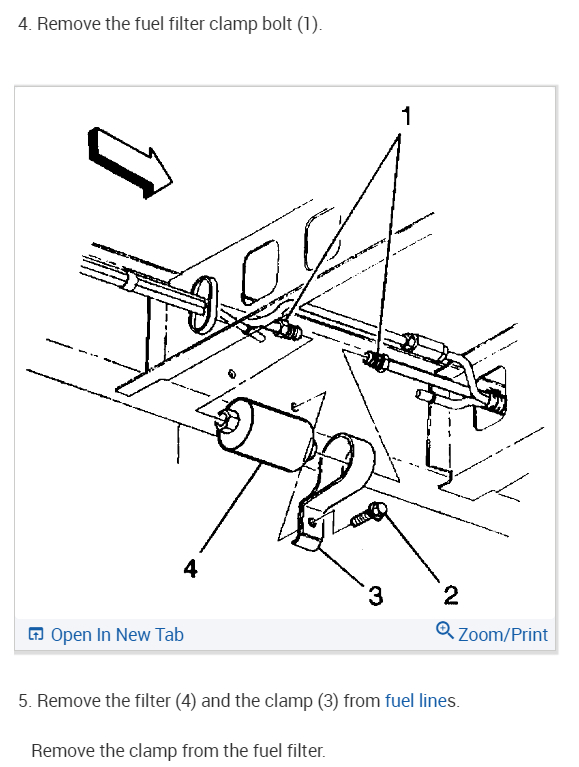 4. Remove the fuel filter clamp bolt (1).

1

4

3

2

Open In New Tab

Zoom/Print

5. Remove the filter (4) and the clamp (3) from fuel lines.

Remove the clamp from the fuel filter.