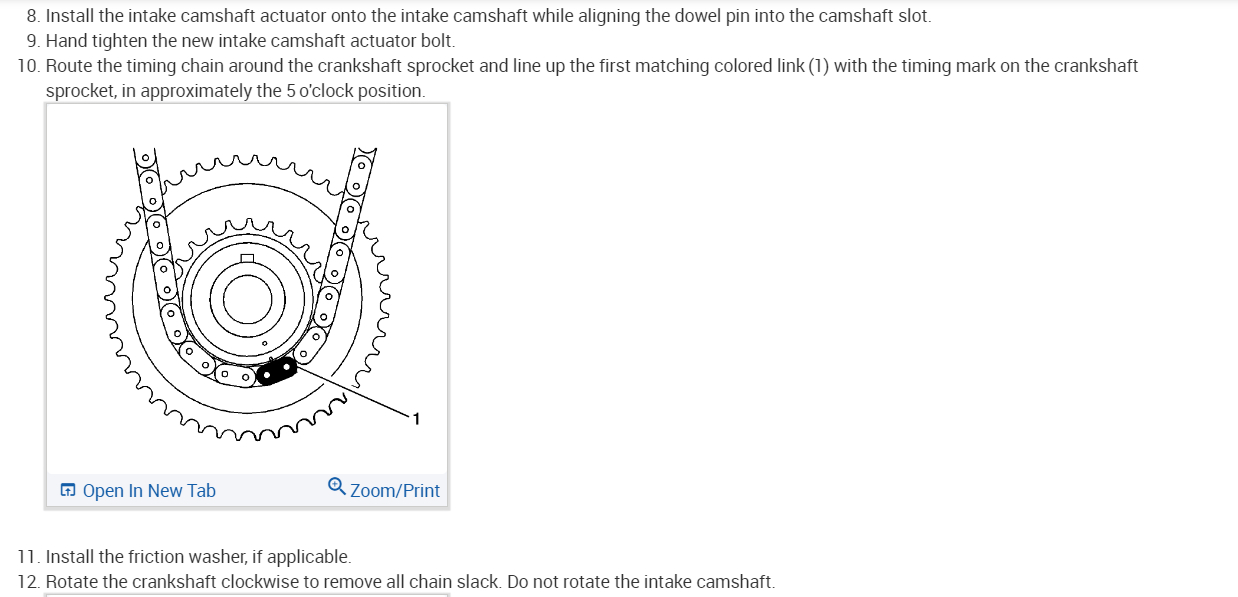 8. Install the intake camshaft actuator onto the intake camshaft while aligning the dowel pin into the camshaft slot.
9. Hand tighten the new intake camshaft actuator bolt.
10. Route the timing chain around the crankshaft sprocket and line up the first matching colored link (1) with the timing mark on the crankshaft sprocket, in approximately the 5 o'clock position.

1

Open In New Tab
Zoom/Print

11. Install the friction washer, if applicable.
12. Rotate the crankshaft clockwise to remove all chain slack. Do not rotate the intake camshaft.