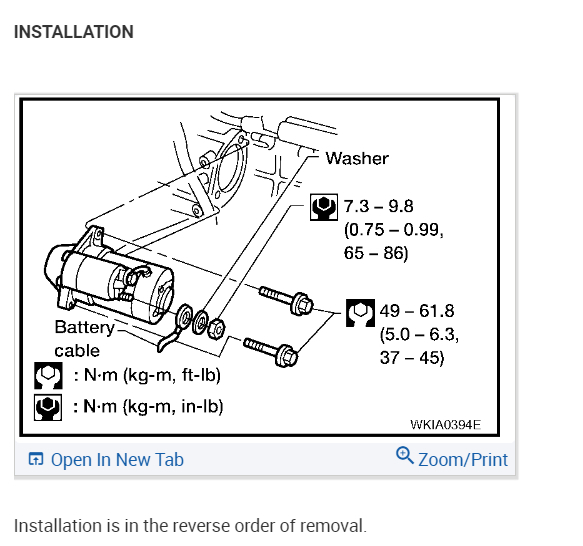 INSTALLATION

Washer

7.3 – 9.8 (0.75 – 0.99, 65 – 86)

49 – 61.8 (5.0 – 6.3, 37 – 45)

Battery cable

: N·m (kg-m, ft-lb)

: N·m (kg-m, in-lb)

WKIA0394E

Open In New Tab

Zoom/Print

Installation is in the reverse order of removal.