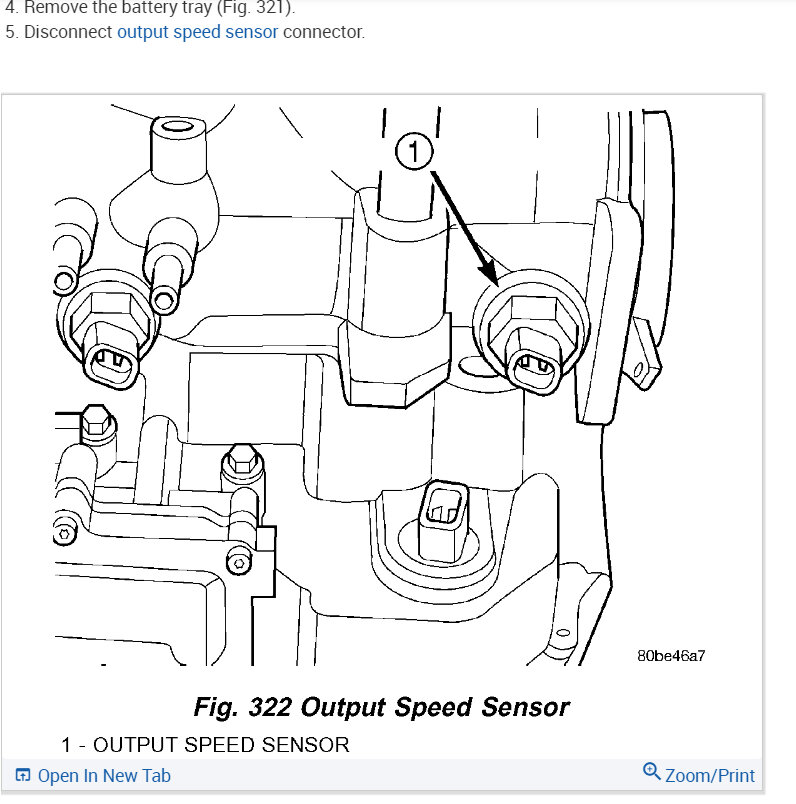 4. Remove the battery tray (Fig. 321).
5. Disconnect output speed sensor connector.

1

80be46a7

Fig. 322 Output Speed Sensor

1 - OUTPUT SPEED SENSOR

Open In New Tab

Zoom/Print