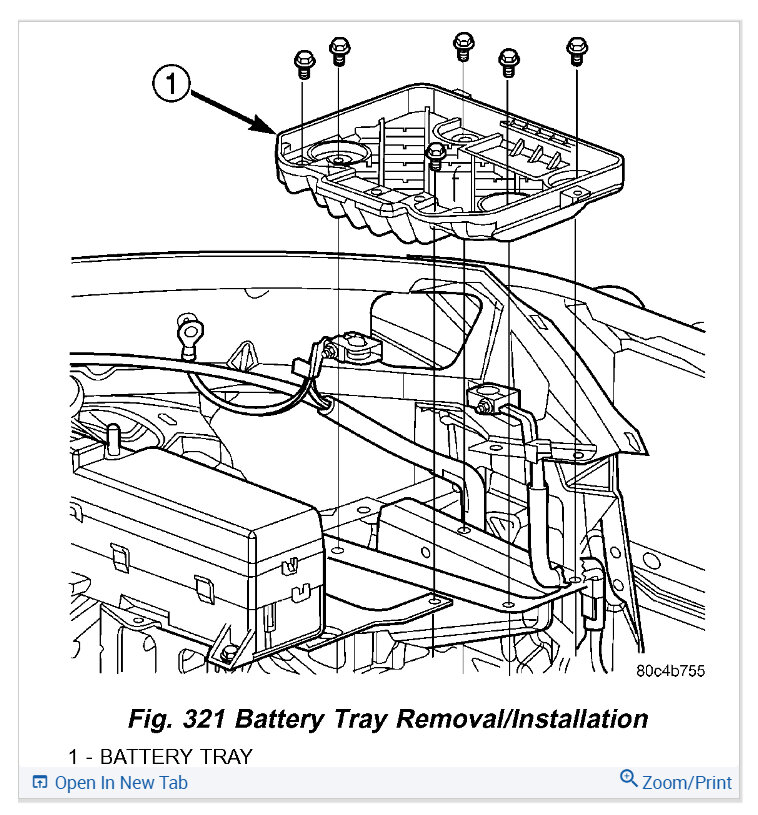 1

80c4b755

Fig. 321 Battery Tray Removal/Installation

1 - BATTERY TRAY

Open In New Tab

Zoom/Print