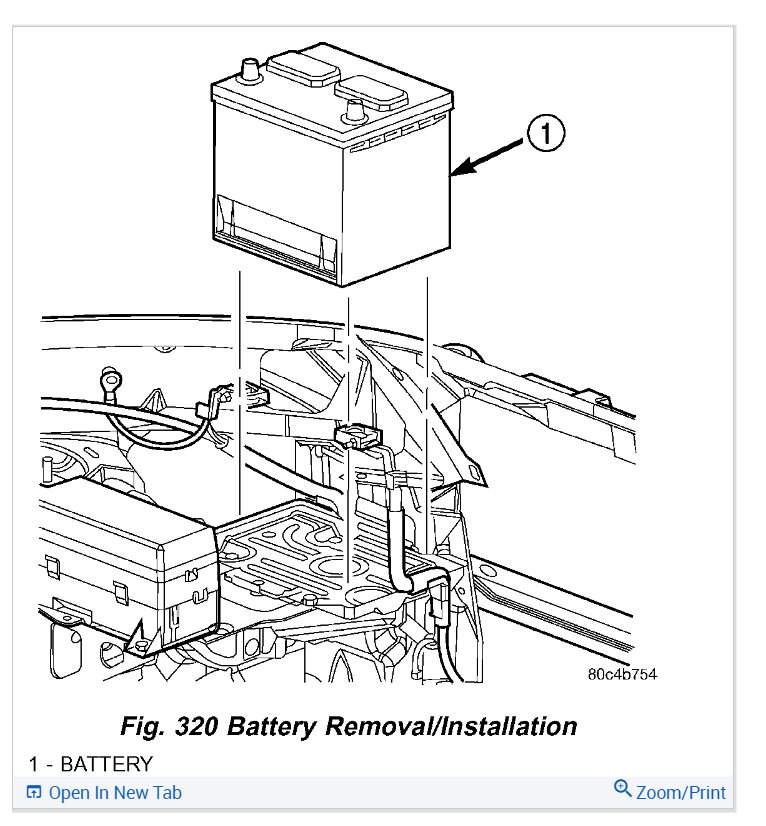 1

80c4b754

Fig. 320 Battery Removal/Installation

1 - BATTERY

Open In New Tab

Zoom/Print