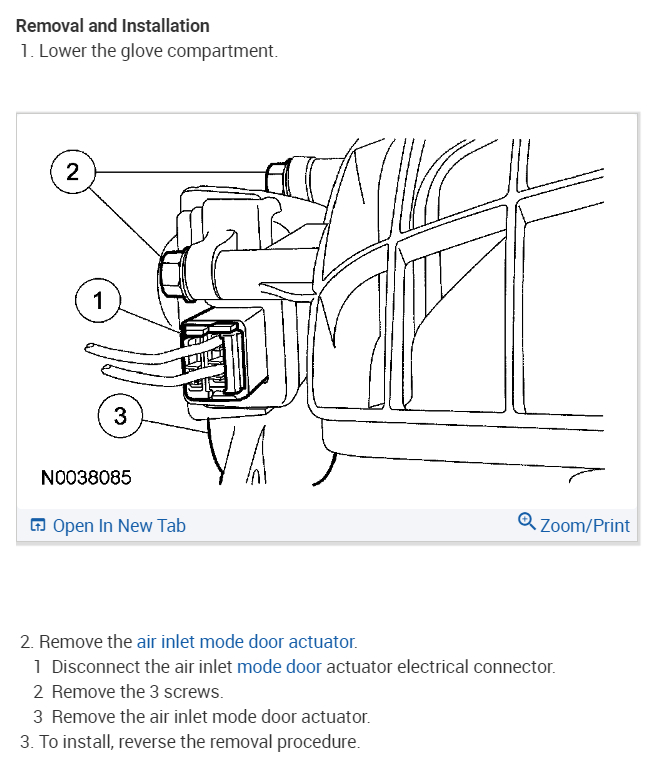 Removal and Installation

1. Lower the glove compartment.

2

1

3

N0038085

Open In New Tab

Zoom/Print

2. Remove the air inlet mode door actuator.

1 Disconnect the air inlet mode door actuator electrical connector.

2 Remove the 3 screws.

3 Remove the air inlet mode door actuator.

3. To install, reverse the removal procedure.