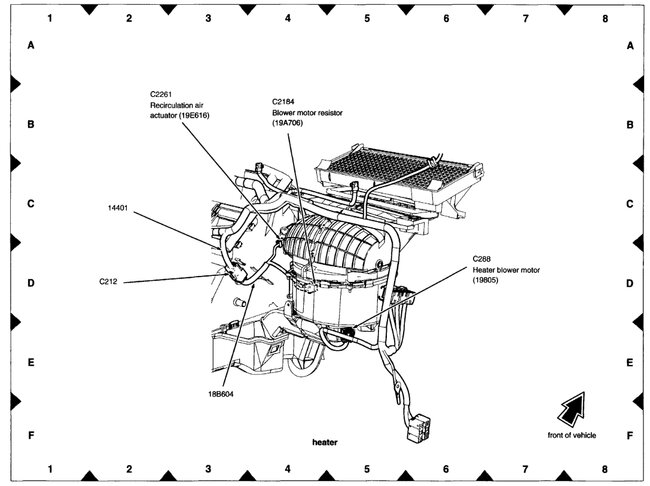 1 2 3 4 5 6 7 8

A

B

C

D

E

F

C2261
Recirculation air actuator (19E616)

C2184
Blower motor resistor (19A706)

14401

C212

C288
Heater blower motor (19805)

18B604

heater

front of vehicle

A

B

C

D

E

F

1 2 3 4 5 6 7 8