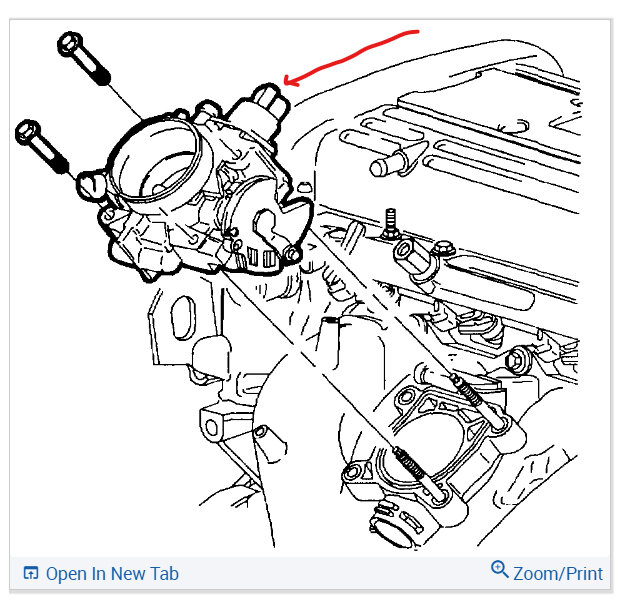 Open In New Tab
Zoom/Print